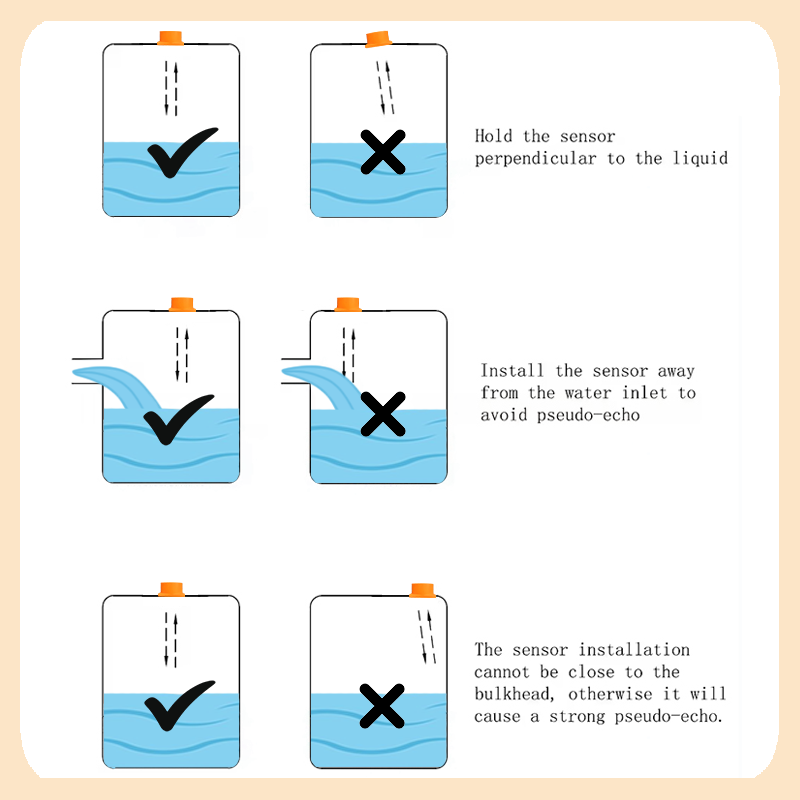 Hold the sensor perpendicular to the liquid

Install the sensor away from the water inlet to avoid pseudo-echo

The sensor installation cannot be close to the bulkhead, otherwise it will cause a strong pseudo-echo.